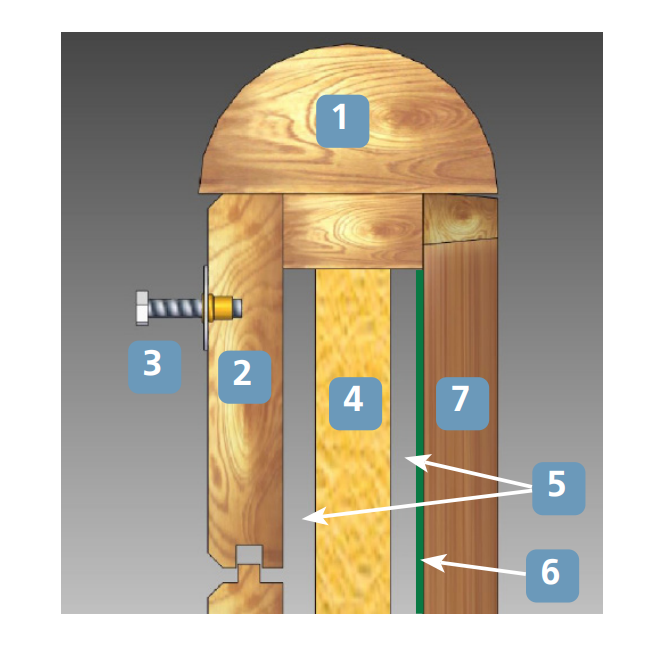 1
3
2
4
7
5
6