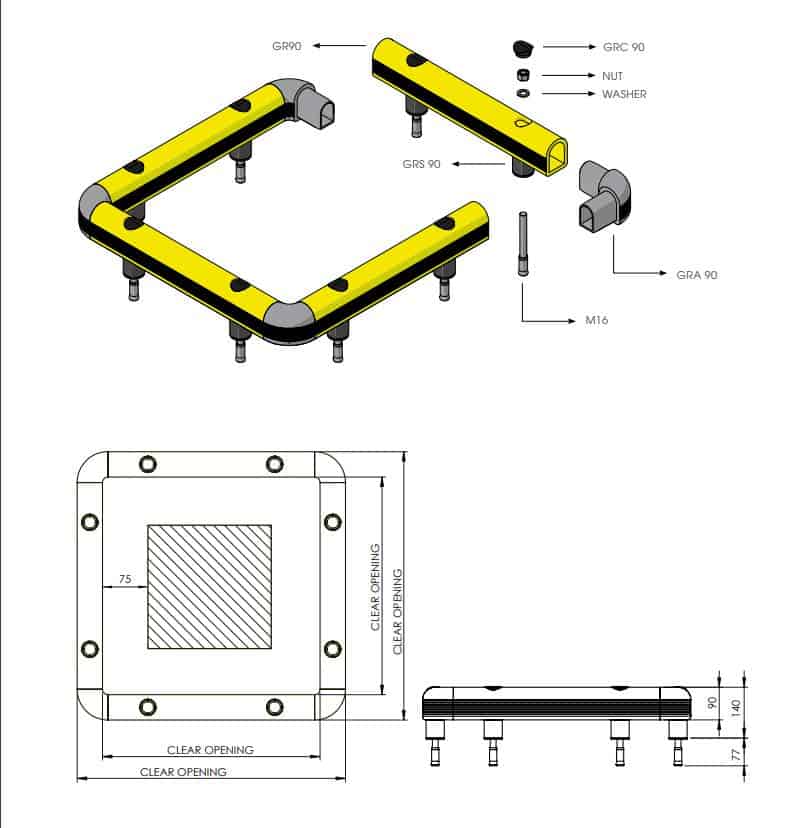 GR90

GRC 90

NUT

WASHER

GRS 90

GRA 90

M16

75

CLEAR OPENING

CLEAR OPENING

CLEAR OPENING

CLEAR OPENING

90

140

77