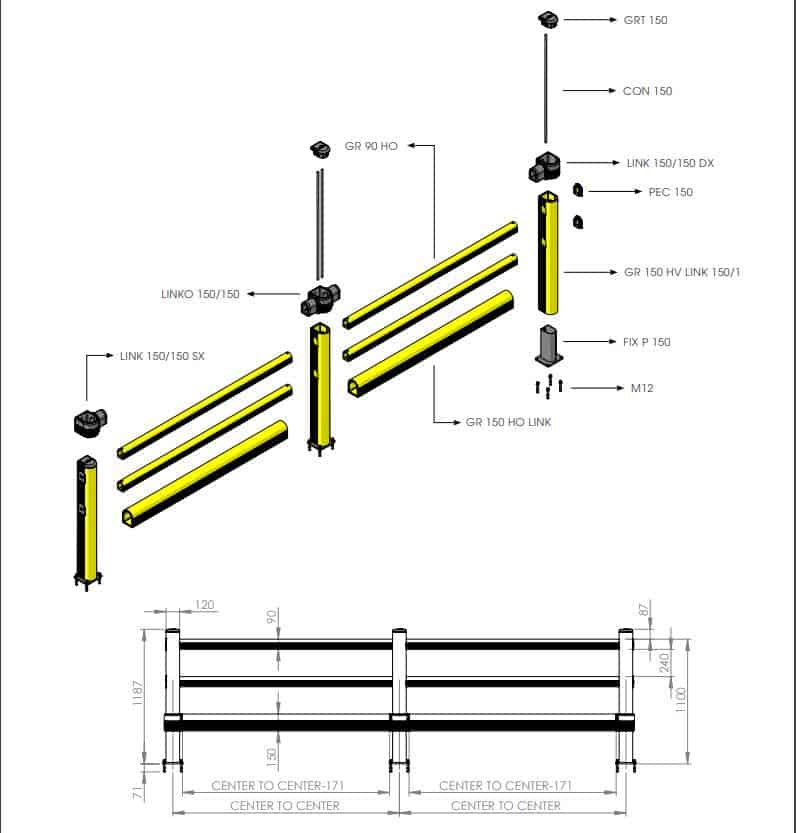 GRT 150

CON 150

GR 90 HO

LINK 150/150 DX

PEC 150

GR 150 HV LINK 150/1

LINKO 150/150

FIX P 150

LINK 150/150 SX

M12

GR 150 HO LINK

120

90

87

240

1187

1100

150

71

CENTER TO CENTER-171

CENTER TO CENTER-171

CENTER TO CENTER

CENTER TO CENTER