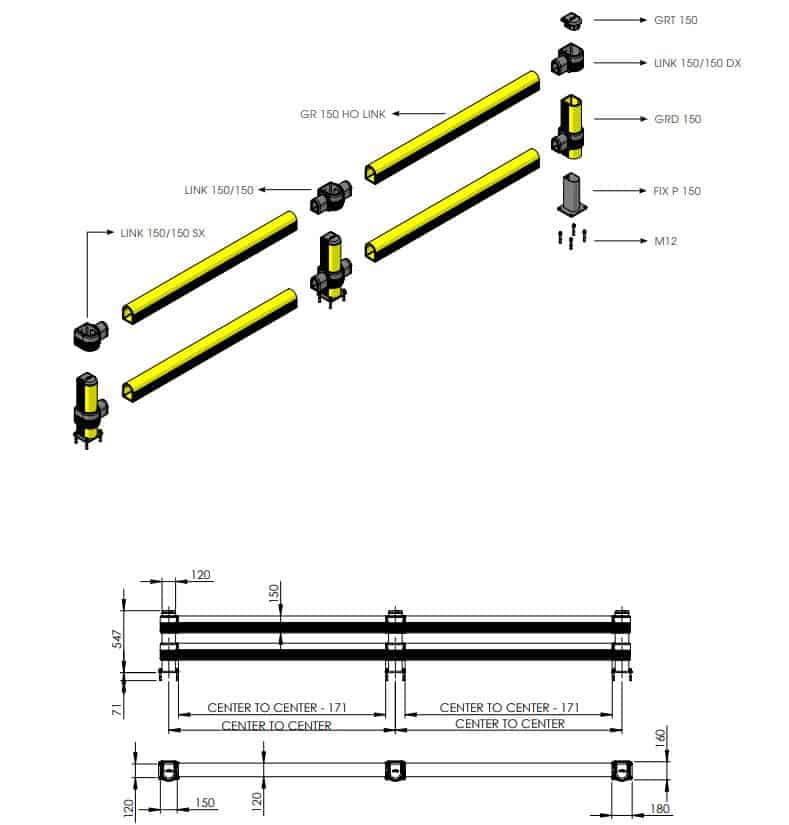 GRT 150

LINK 150/150 DX

GR 150 HO LINK

GRD 150

LINK 150/150

FIX P 150

LINK 150/150 SX

M12

120

150

547

71

CENTER TO CENTER - 171

CENTER TO CENTER

CENTER TO CENTER - 171

CENTER TO CENTER

160

120

150

120

180