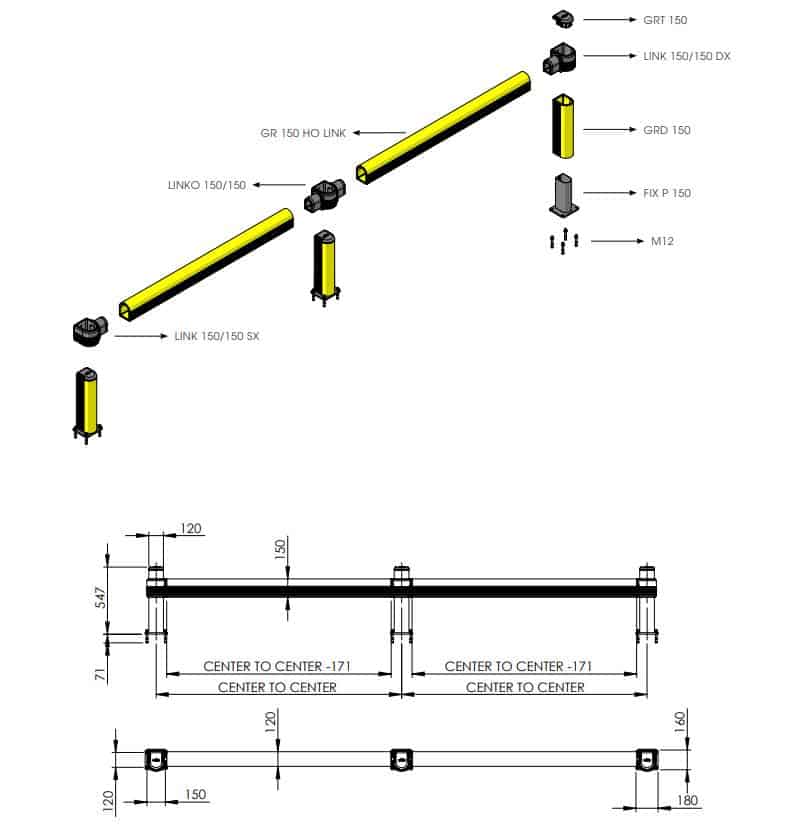 GRT 150
LINK 150/150 DX
GR 150 HO LINK
GRD 150
LINKO 150/150
FIX P 150
M12
LINK 150/150 SX

120
150
547
71
CENTER TO CENTER -171
CENTER TO CENTER -171
CENTER TO CENTER
CENTER TO CENTER

120
160
120
150
180