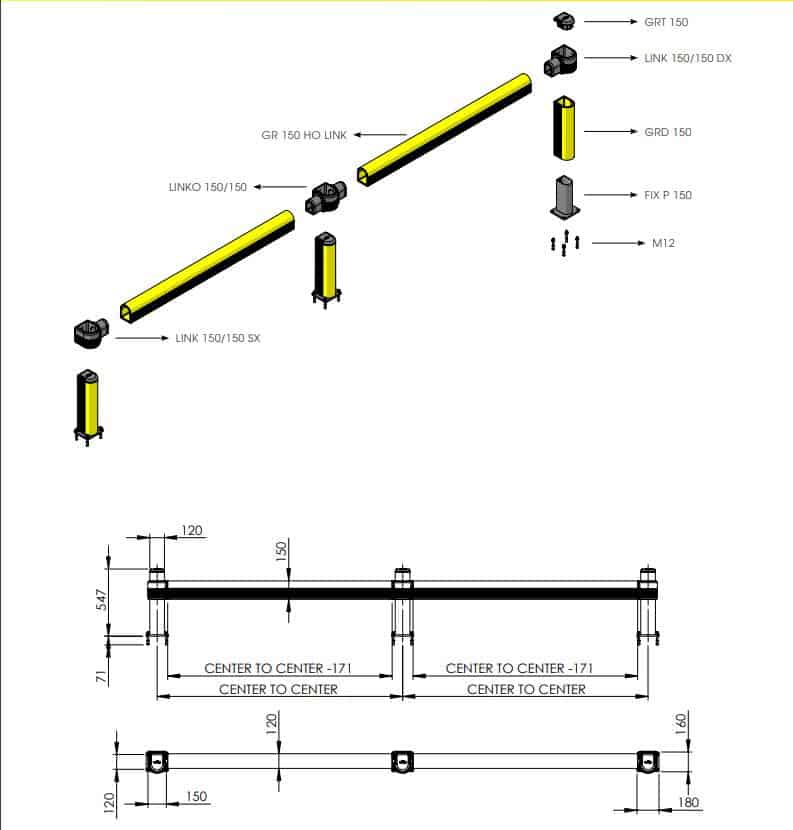 GRT 150

LINK 150/150 DX

GR 150 HO LINK

GRD 150

LINKO 150/150

FIX P 150

M12

LINK 150/150 SX

120

150

547

71

CENTER TO CENTER -171

CENTER TO CENTER -171

CENTER TO CENTER

CENTER TO CENTER

120

160

120

150

180